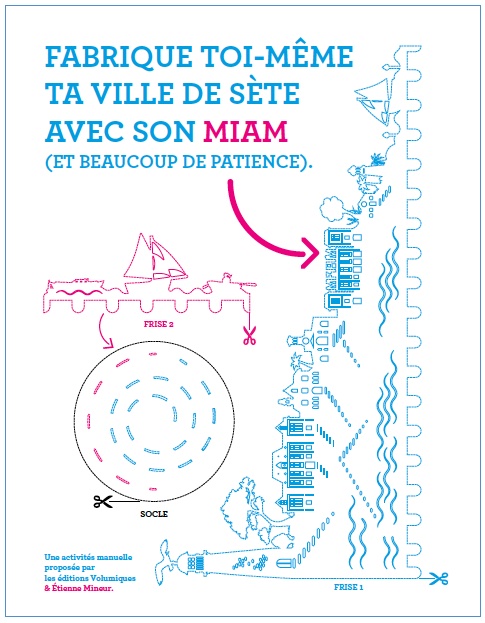 FABRIQUE TOI-MÊME TA VILLE DE SÈTE AVEC SON MIAM (ET BEAUCOUP DE PATIENCE).

FRISE 2

SOCLE

Une activités manuelle proposée par les éditions Volumiques & Étienne Mineur.

FRISE 1